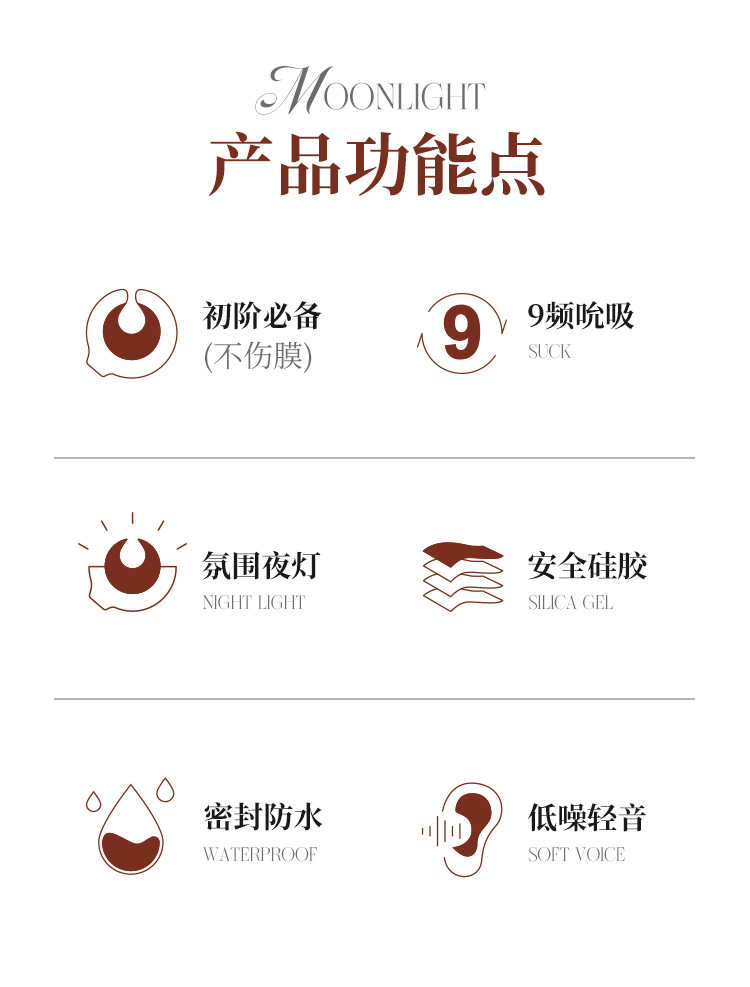 MOONLIGHT
产品功能点

初阶必备
(不伤膜)

9
9频吮吸
SUCK

氛围夜灯
NIGHT LIGHT

安全硅胶
SILICA GEL

密封防水
WATERPROOF

低噪轻音
SOFT VOICE