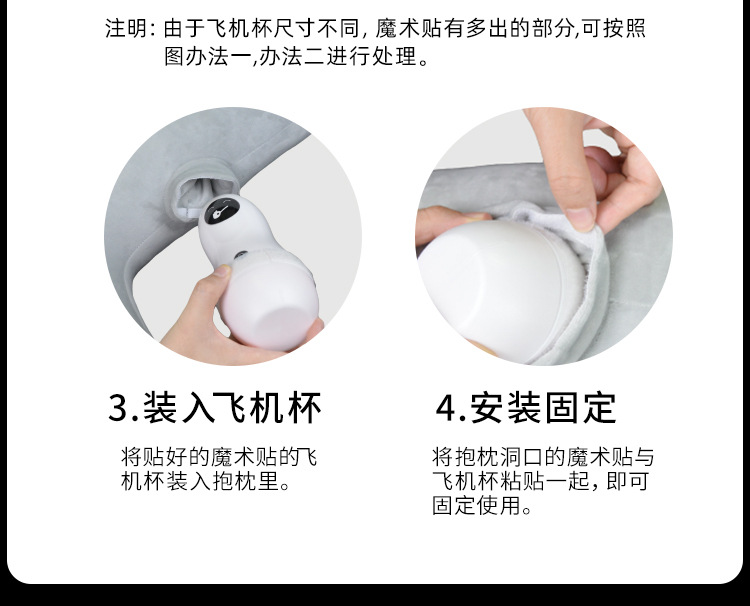 注明：由于飞机杯尺寸不同，魔术贴有多出的部分,可按照图办法一,办法二进行处理。

3.装入飞机杯

将贴好的魔术贴的飞机杯装入抱枕里。

4.安装固定

将抱枕洞口的魔术贴与飞机杯粘贴一起，即可固定使用。