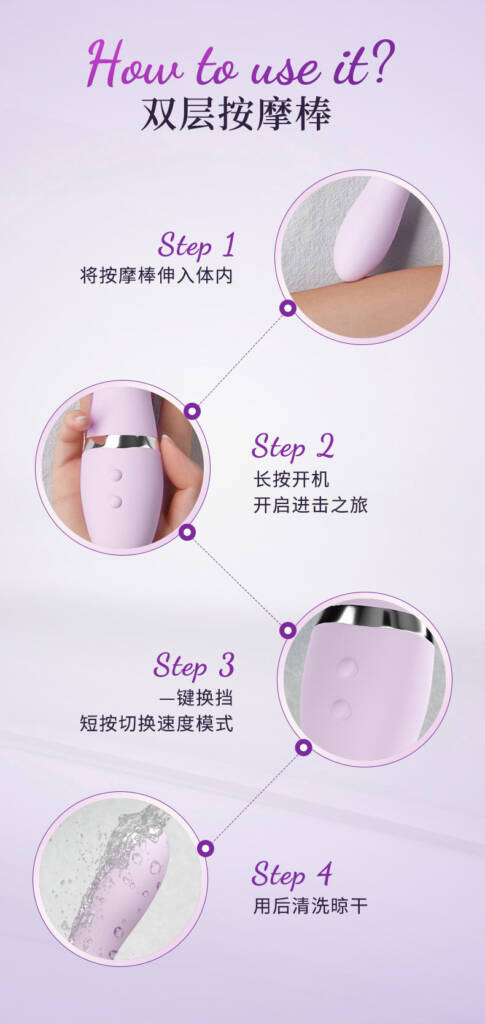 How to use it?
双层按摩棒

Step 1
将按摩棒伸入体内

Step 2
长按开机
开启进击之旅

Step 3
一键换挡
短按切换速度模式

Step 4
用后清洗晾干