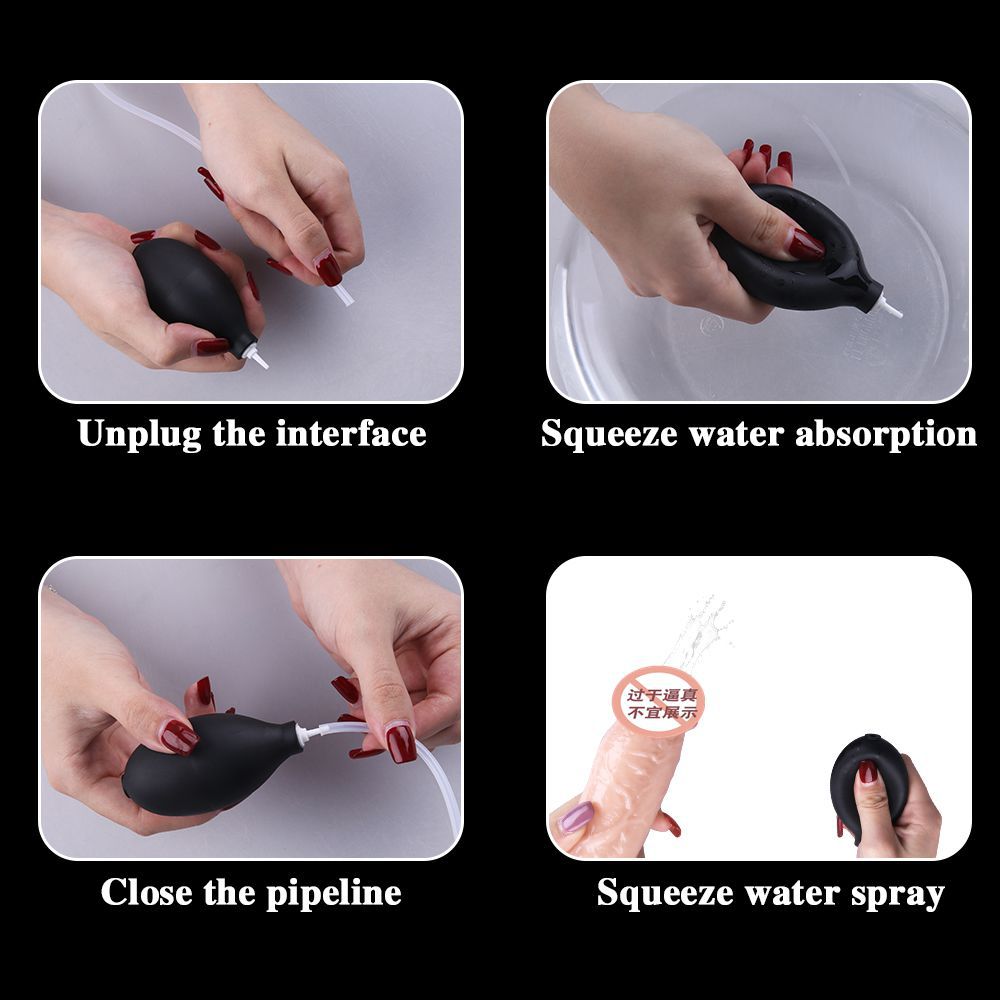 Unplug the interface

Squeeze water absorption

Close the pipeline

过于逼真
不宜展示

Squeeze water spray